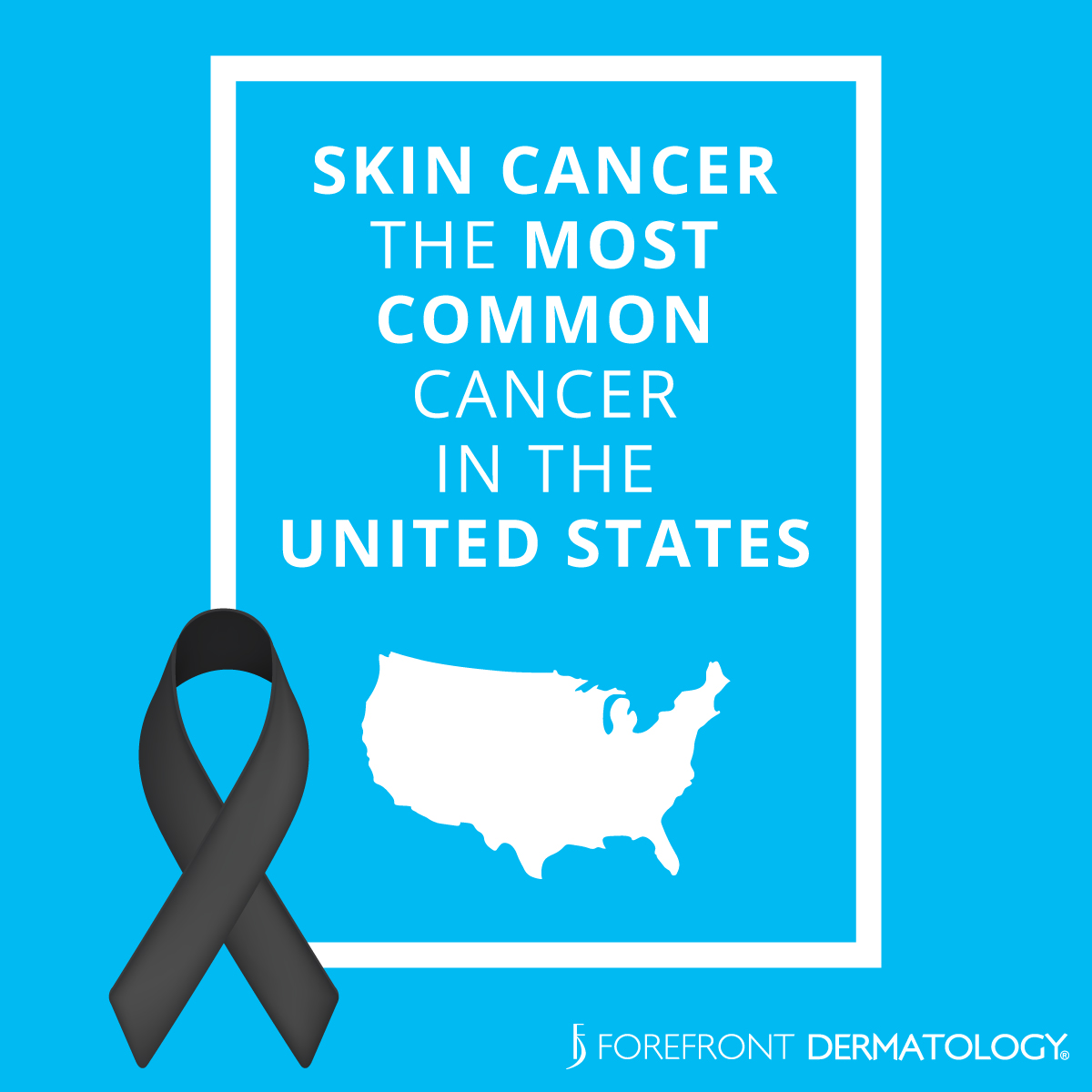 SKIN CANCER
THE MOST
COMMON
CANCER
IN THE
UNITED STATES

FOREFRONT DERMATOLOGY®