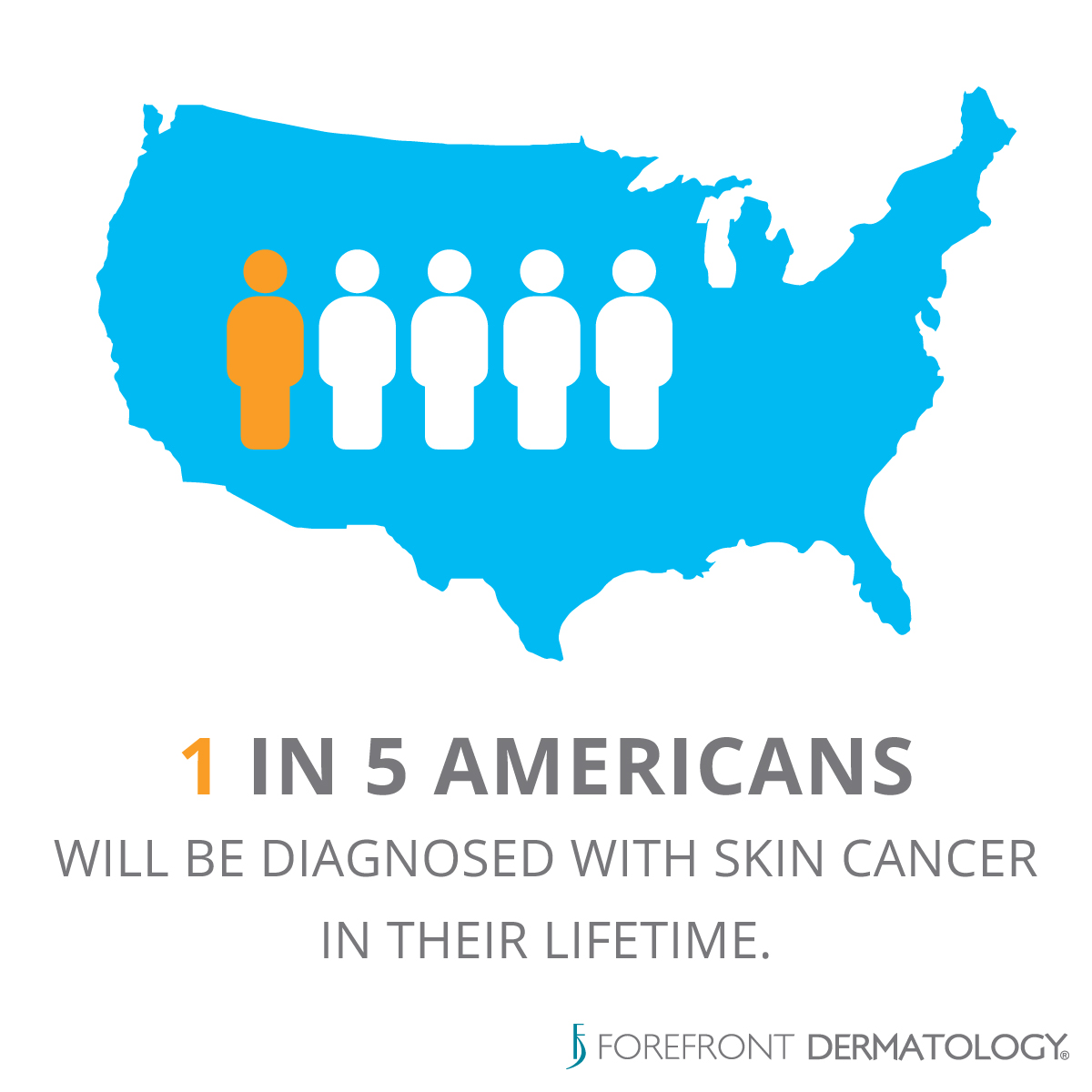 1 IN 5 AMERICANS
WILL BE DIAGNOSED WITH SKIN CANCER IN THEIR LIFETIME.

FOREFRONT DERMATOLOGY®