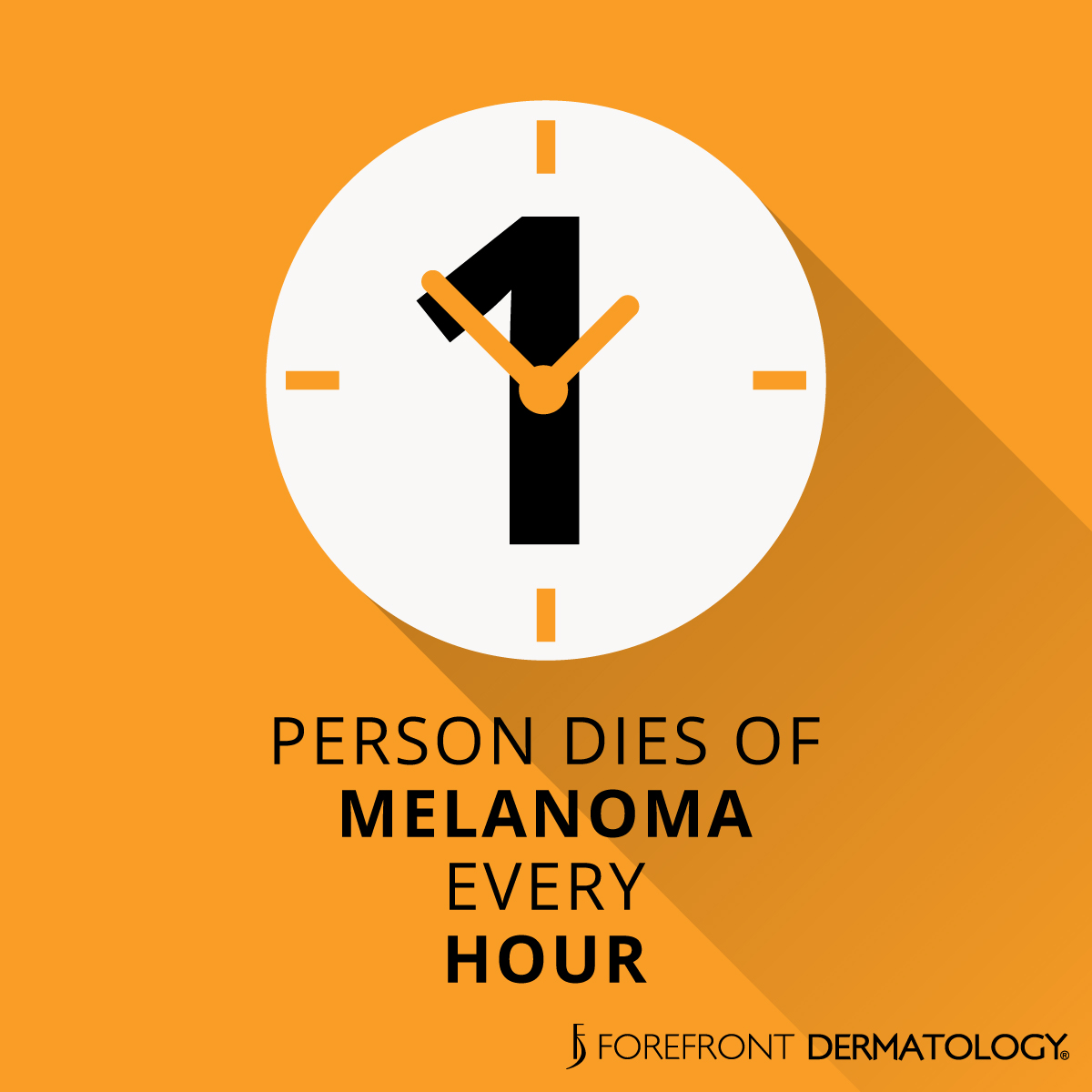 1

PERSON DIES OF
MELANOMA
EVERY
HOUR

FOREFRONT DERMATOLOGY®