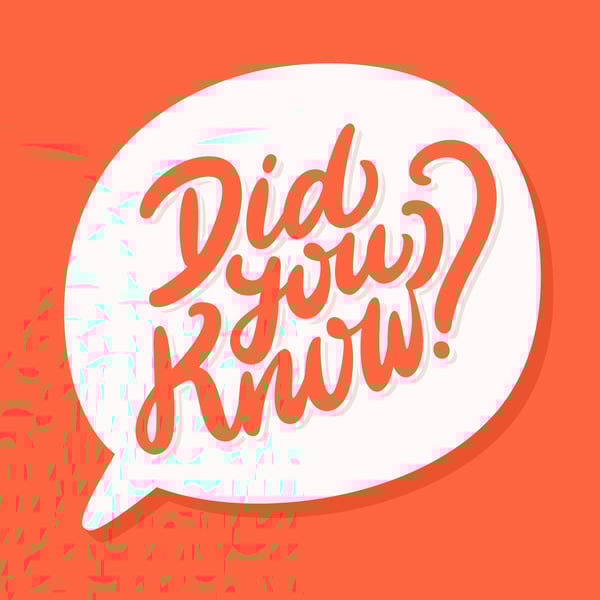 Did you Know?